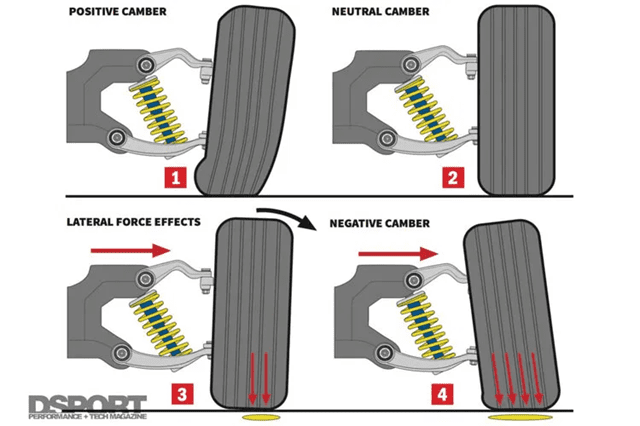 POSITIVE CAMBER

1

NEUTRAL CAMBER

2

LATERAL FORCE EFFECTS

3

NEGATIVE CAMBER

4

DSPORT
PERFORMANCE + TECH MAGAZINE